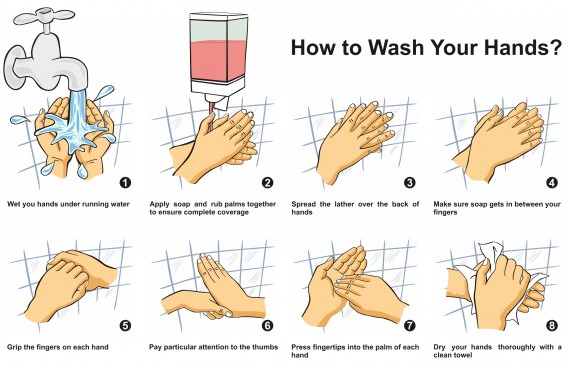 How to Wash Your Hands?

1

Wet you hands under running water

2

Apply soap and rub palms together to ensure complete coverage

3

Spread the lather over the back of hands

4

Make sure soap gets in between your fingers

5

Grip the fingers on each hand

6

Pay particular attention to the thumbs

7

Press fingertips into the palm of each hand

8

Dry your hands thoroughly with a clean towel